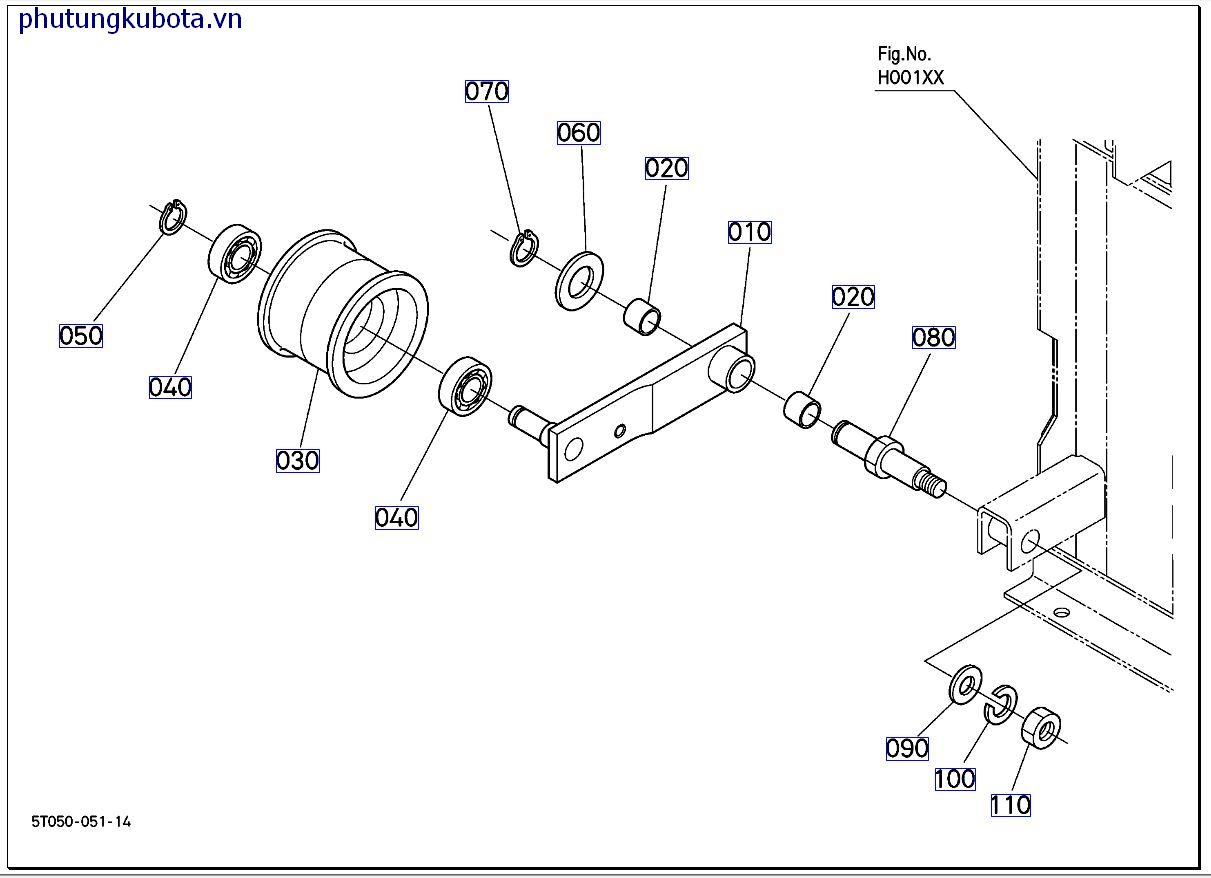 phutungkubota.vn

Fig.No.
H001XX

070
060
020
010
020
080
050
040
030
040
090
100
110

5T050-051-14